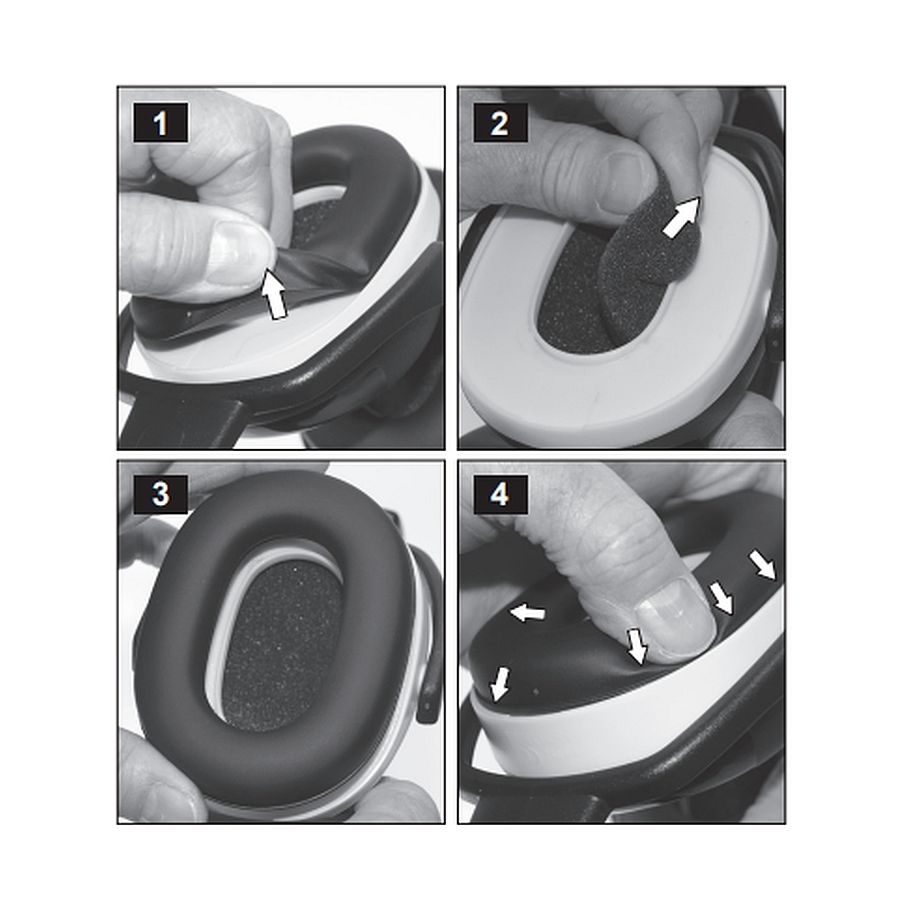 1

2

3

4